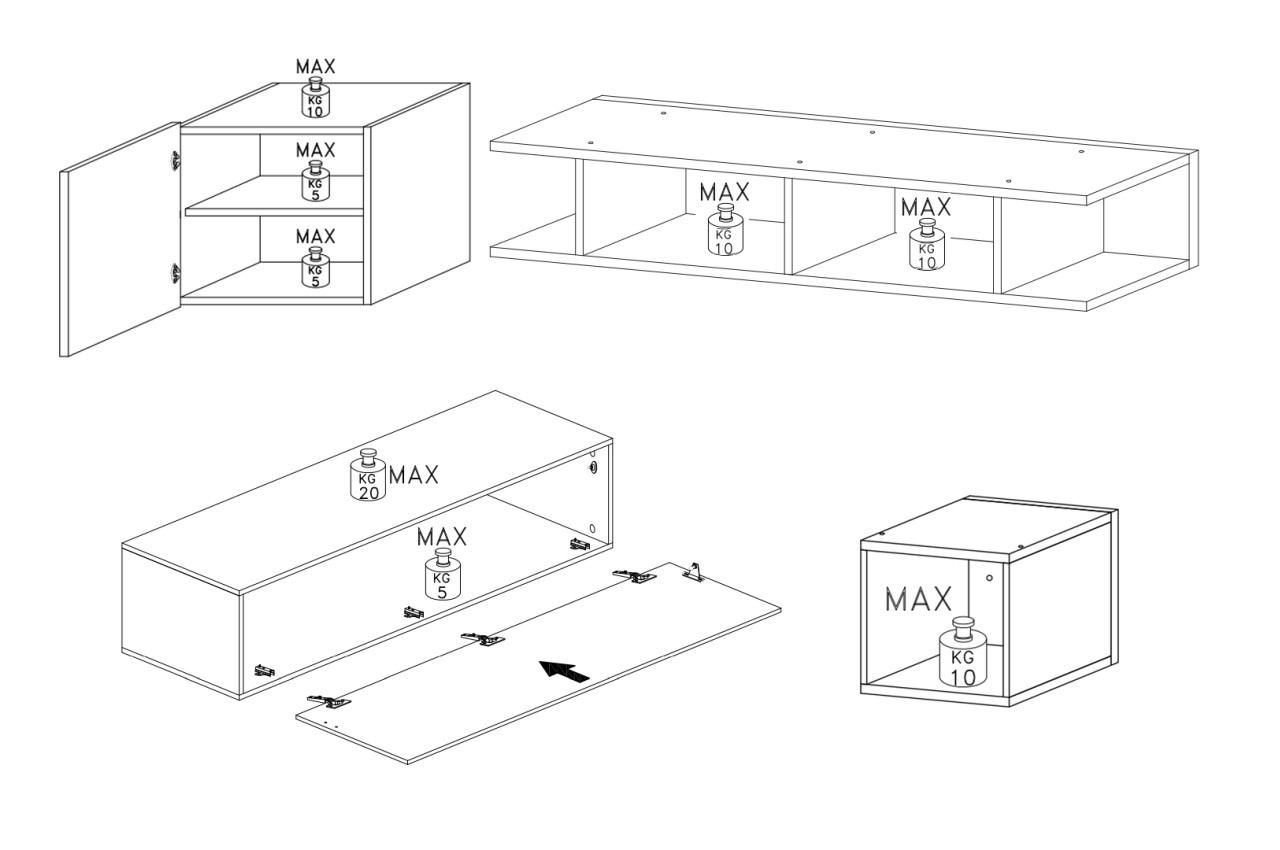 MAX
KG
10

MAX
KG
5

MAX
KG
5

MAX
KG
10

MAX
KG
10

KG
20
MAX

MAX
KG
5

MAX
KG
10